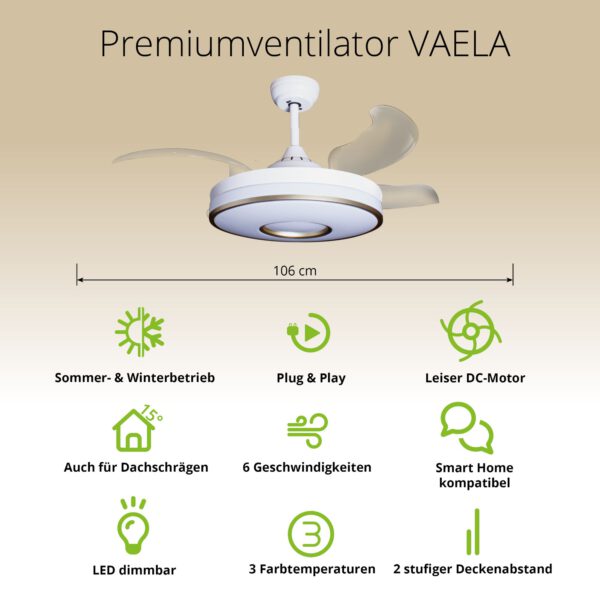 Premiumventilator VAELA

106 cm

Sommer- & Winterbetrieb

Plug & Play

Leiser DC-Motor

15°

Auch für Dachschrägen

6 Geschwindigkeiten

Smart Home kompatibel

LED dimmbar

3

3 Farbtemperaturen

2 stufiger Deckenabstand