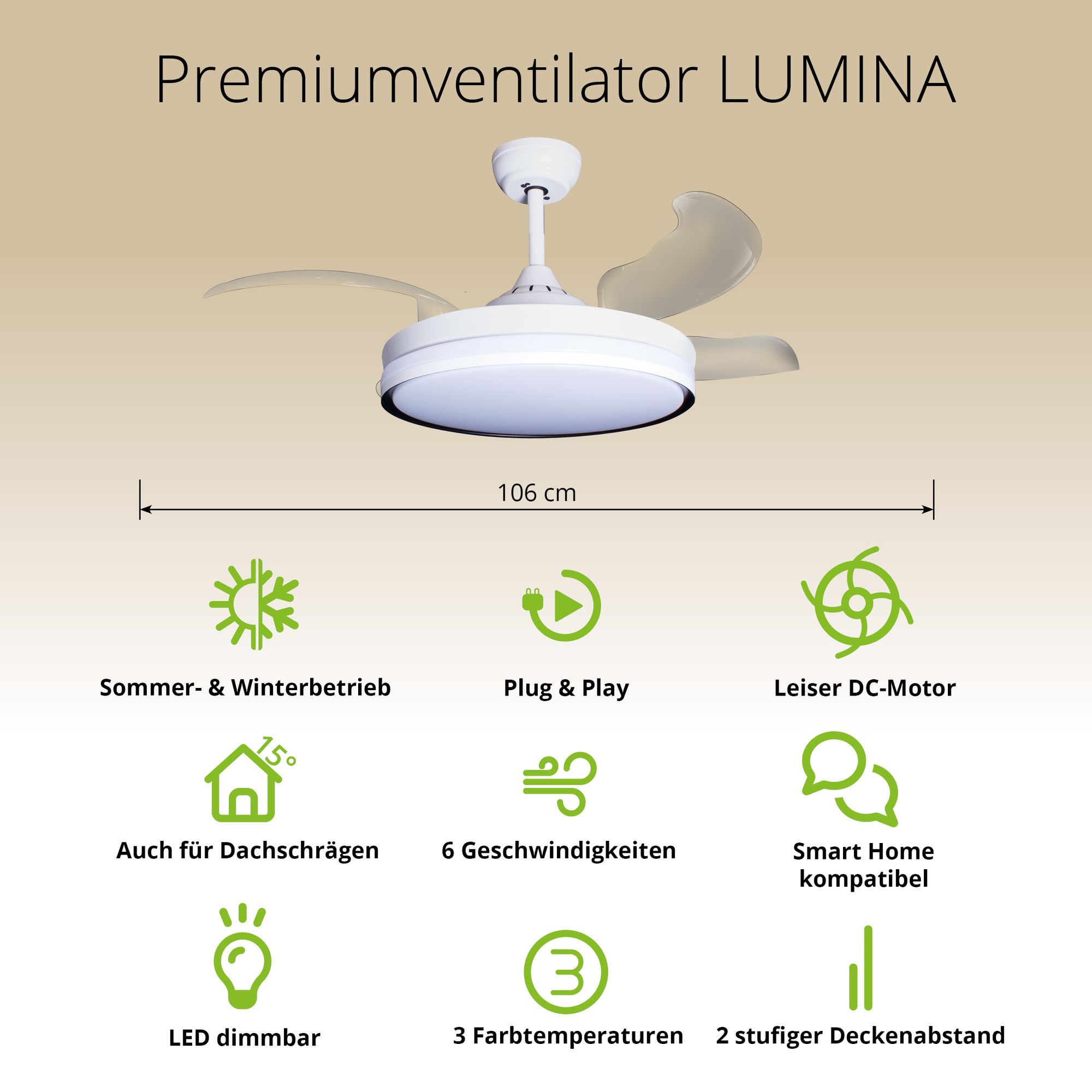 Premiumventilator LUMINA

106 cm

Sommer- & Winterbetrieb

Plug & Play

Leiser DC-Motor

15°

Auch für Dachschrägen

6 Geschwindigkeiten

Smart Home kompatibel

LED dimmbar

3

3 Farbtemperaturen

2 stufiger Deckenabstand